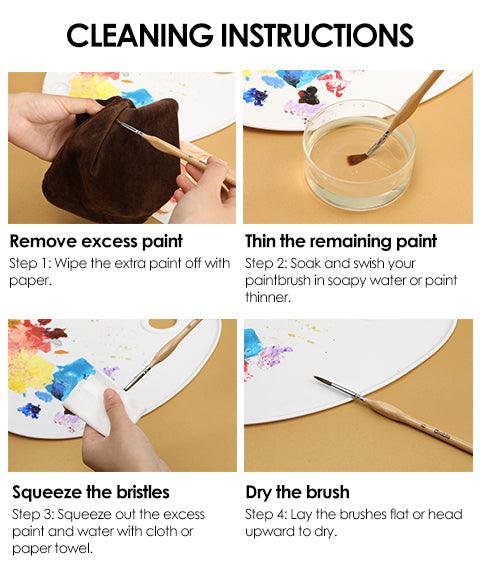 CLEANING INSTRUCTIONS

Remove excess paint
Step 1: Wipe the extra paint off with paper.

Thin the remaining paint
Step 2: Soak and swish your paintbrush in soapy water or paint thinner.

Squeeze the bristles
Step 3: Squeeze out the excess paint and water with cloth or paper towel.

Dry the brush
Step 4: Lay the brushes flat or head upward to dry.