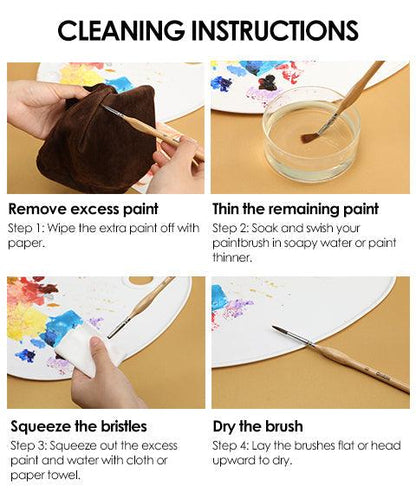 CLEANING INSTRUCTIONS

Remove excess paint
Step 1: Wipe the extra paint off with paper.

Thin the remaining paint
Step 2: Soak and swish your paintbrush in soapy water or paint thinner.

Squeeze the bristles
Step 3: Squeeze out the excess paint and water with cloth or paper towel.

Dry the brush
Step 4: Lay the brushes flat or head upward to dry.